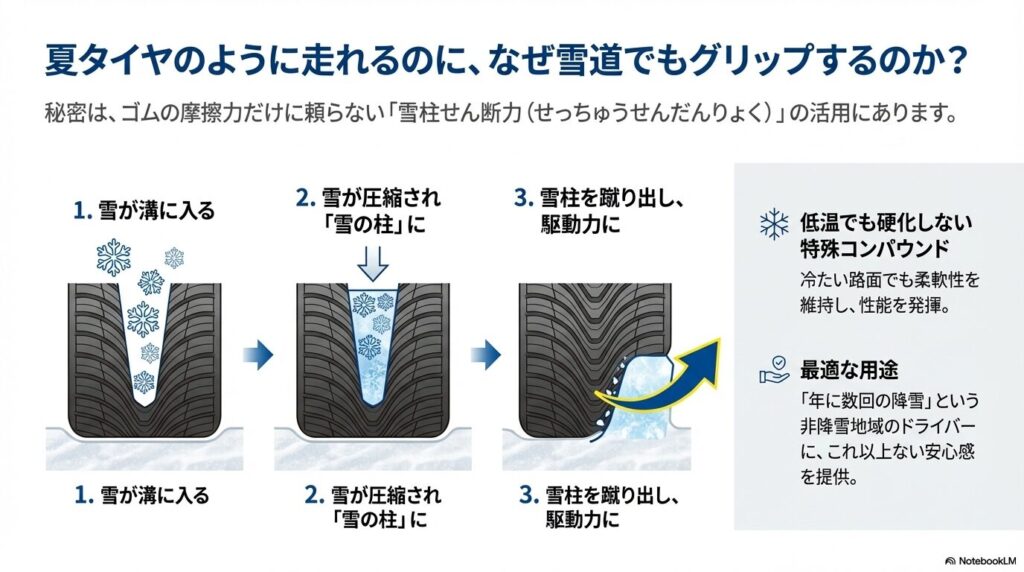 夏タイヤのように走れるのに、なぜ雪道でもグリップするのか？

秘密は、ゴムの摩擦力だけに頼らない「雪柱せん断力（せっちゅうせんだんりょく）」の活用にあります。

1. 雪が溝に入る

2. 雪が圧縮され「雪の柱」に

3. 雪柱を蹴り出し、駆動力に

1. 雪が溝に入る

2. 雪が圧縮され「雪の柱」に

3. 雪柱を蹴り出し、駆動力に

低温でも硬化しない特殊コンパウンド

冷たい路面でも柔軟性を維持し、性能を発揮。

最適な用途

「年に数回の降雪」という非降雪地域のドライバーに、これ以上ない安心感を提供。

NotebookLM