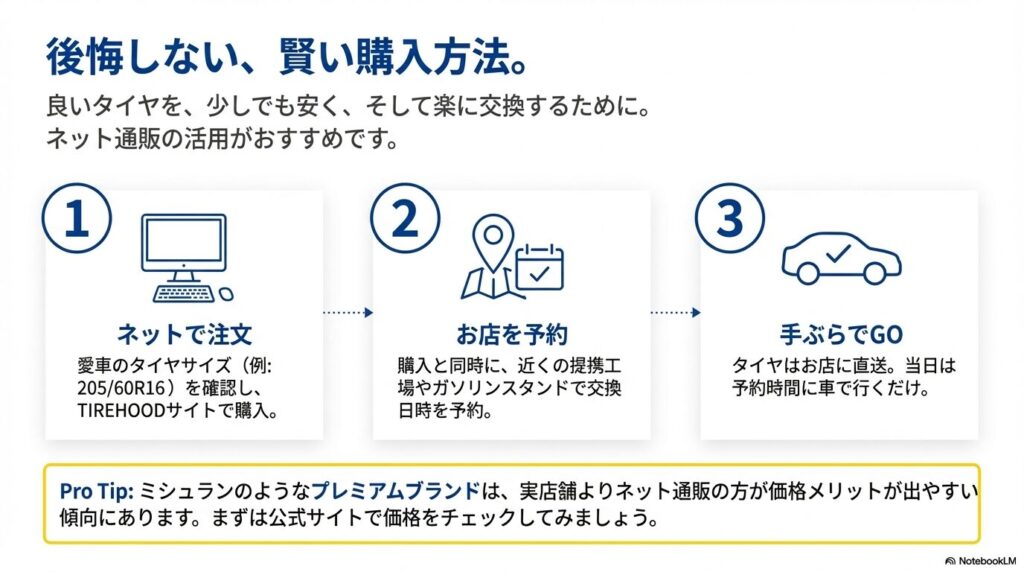 後悔しない、賢い購入方法。

良いタイヤを、少しでも安く、そして楽に交換するために。
ネット通販の活用がおすすめです。

1

ネットで注文

愛車のタイヤサイズ（例: 205/60R16）を確認し、TIREHOODサイトで購入。

2

お店を予約

購入と同時に、近くの提携工場やガソリンスタンドで交換日時を予約。

3

手ぶらでGO

タイヤはお店に直送。当日は予約時間に車で行くだけ。

Pro Tip: ミシュランのようなプレミアムブランドは、実店舗よりネット通販の方が価格メリットが出やすい傾向にあります。まずは公式サイトで価格をチェックしてみましょう。

NotebookLM