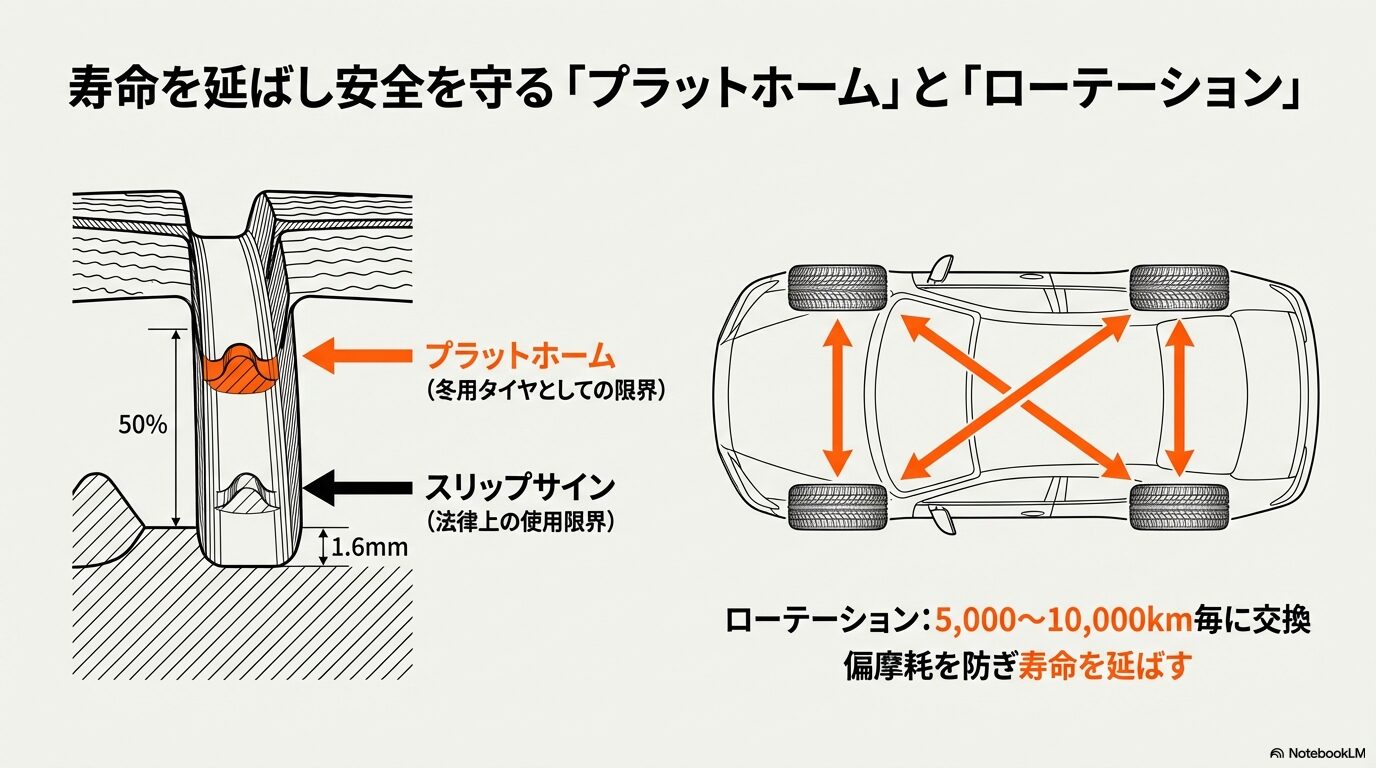 寿命を延ばし安全を守る「プラットホーム」と「ローテーション」

50%

プラットホーム
(冬用タイヤとしての限界)

スリップサイン
(法律上の使用限界)

1.6mm

ローテーション:5,000〜10,000km毎に交換
偏摩耗を防ぎ寿命を延ばす

NotebookLM